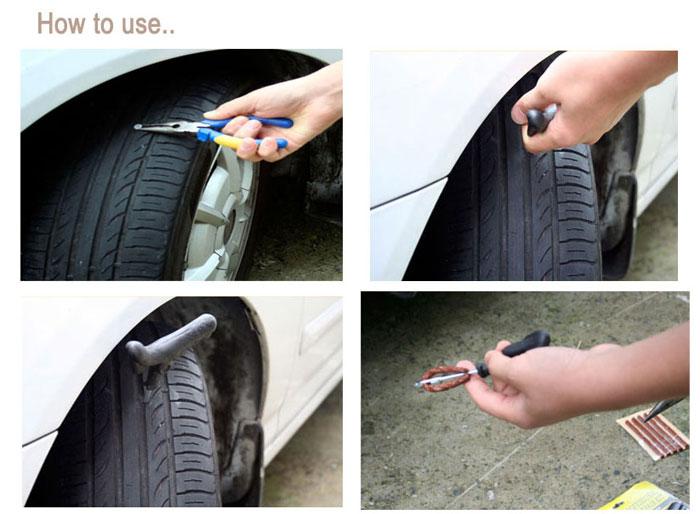 How to use..